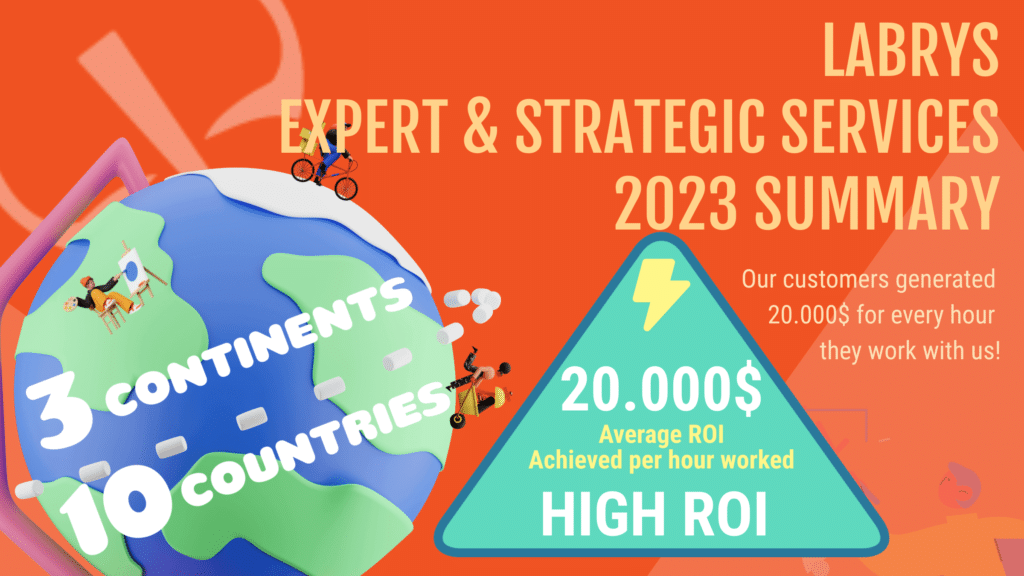 LABRYS
EXPERT & STRATEGIC SERVICES
2023 SUMMARY

Our customers generated 20.000$ for every hour they work with us!

3 CONTINENTS

10 COUNTRIES

20.000$
Average ROI
Achieved per hour worked
HIGH ROI